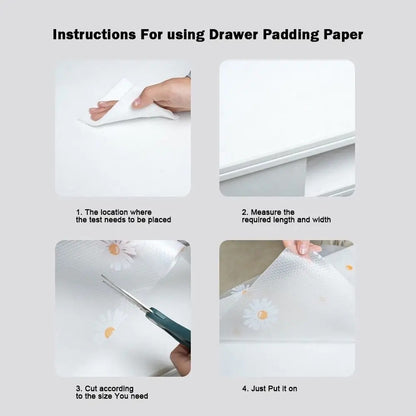 Instructions For using Drawer Padding Paper

1. The location where the test needs to be placed

2. Measure the required length and width

3. Cut according to the size You need

4. Just Put it on