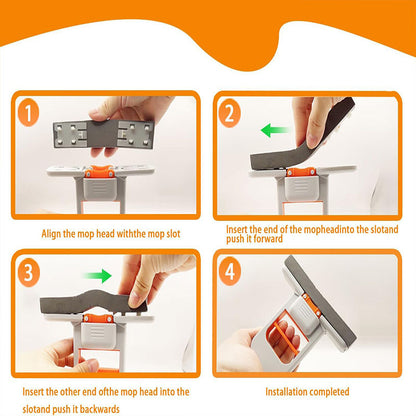 1

Align the mop head withthe mop slot

2

Insert the end of the mopheadinto the slotand push it forward

3

Insert the other end ofthe mop head into the slotand push it backwards

4

Installation completed